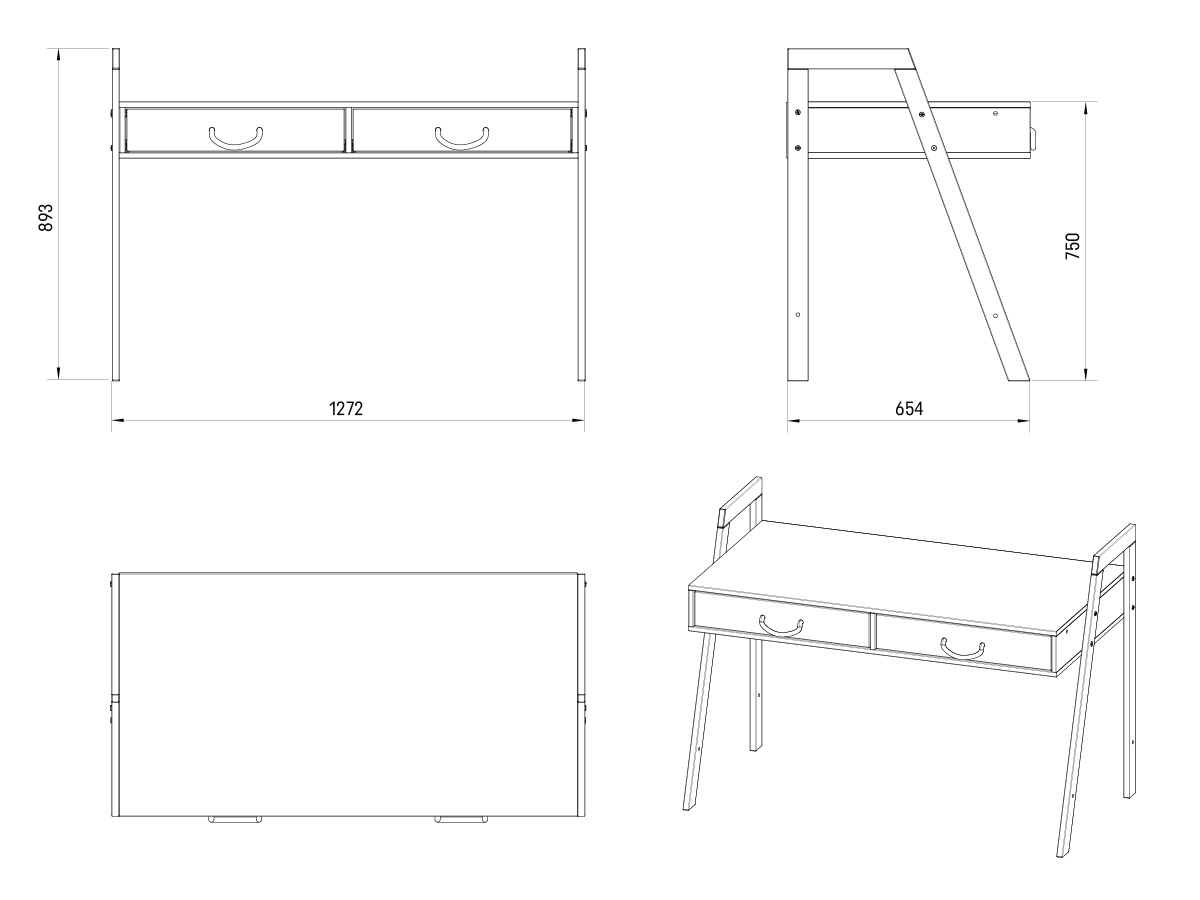 893

1272

750

654