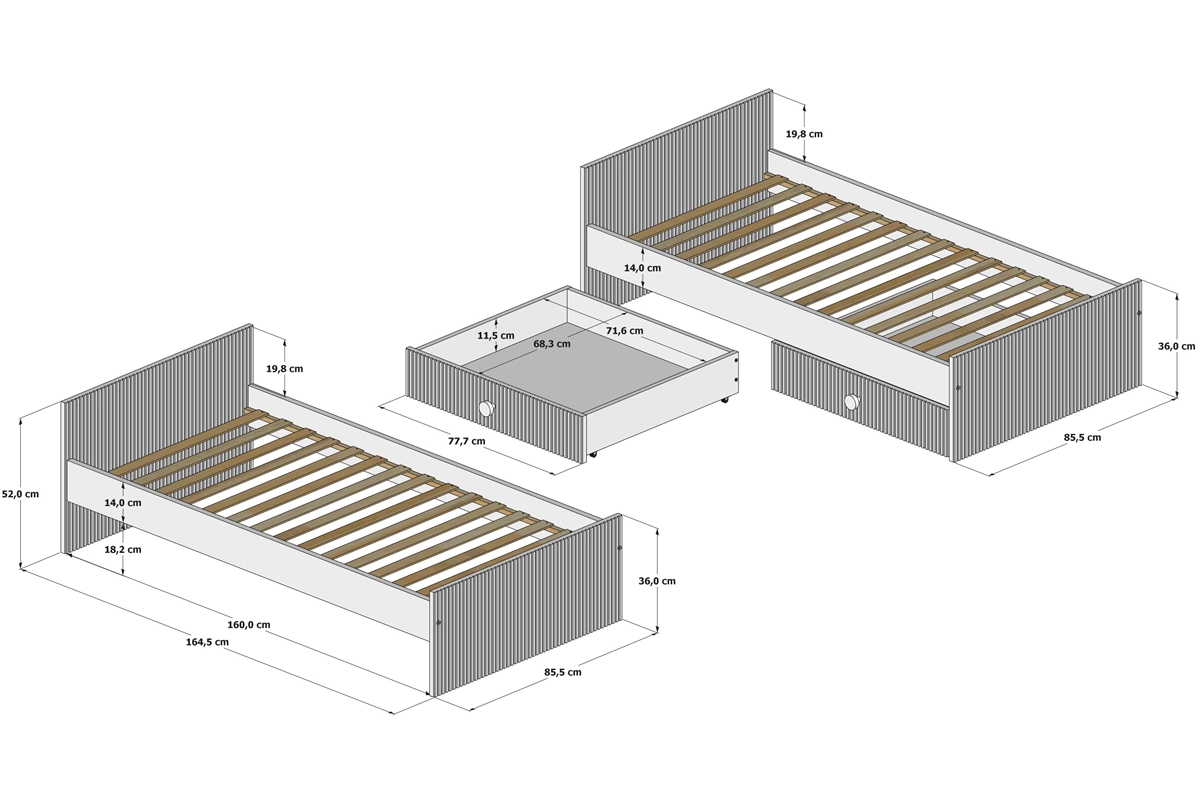 19,8 cm
14,0 cm
36,0 cm
85,5 cm
11,5 cm
71,6 cm
68,3 cm
77,7 cm
19,8 cm
52,0 cm
14,0 cm
18,2 cm
36,0 cm
160,0 cm
164,5 cm
85,5 cm