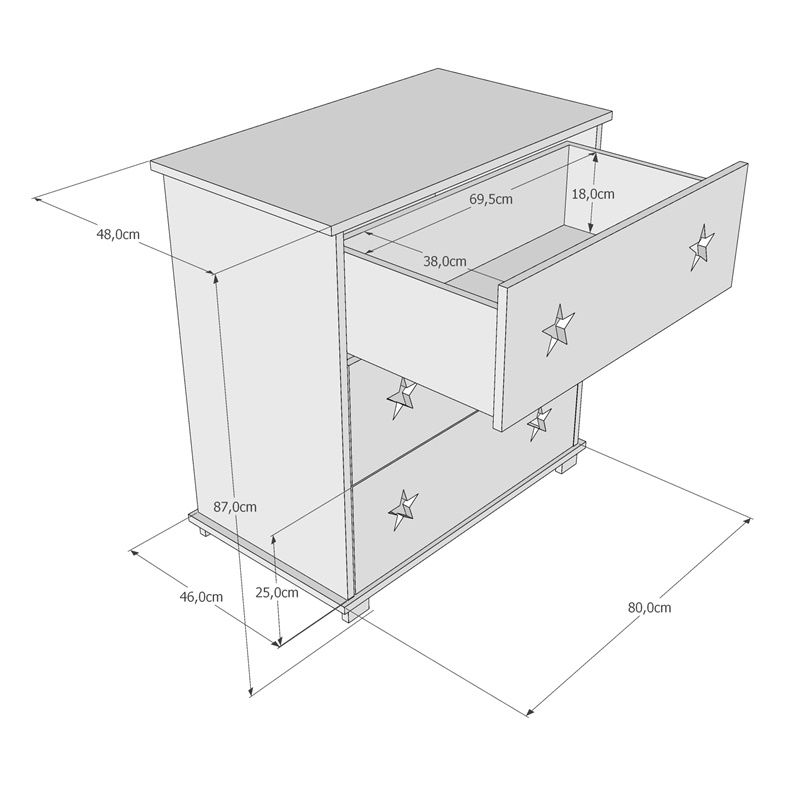 48,0cm
69,5cm
18,0cm
38,0cm
87,0cm
46,0cm
25,0cm
80,0cm